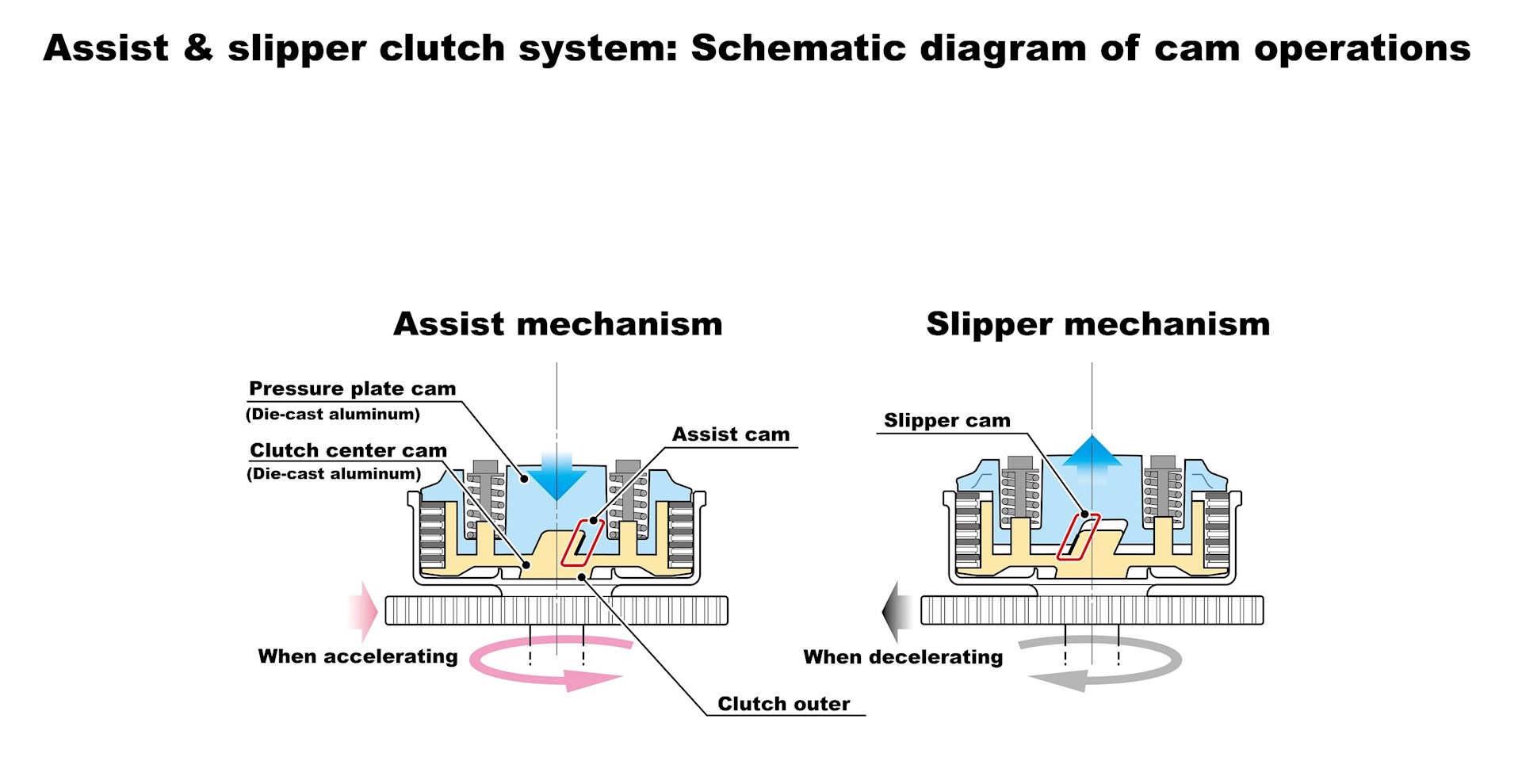 Assist & slipper clutch system: Schematic diagram of cam operations

Assist mechanism

Pressure plate cam
(Die-cast aluminum)

Clutch center cam
(Die-cast aluminum)

Assist cam

When accelerating

Clutch outer

Slipper mechanism

Slipper cam

When decelerating